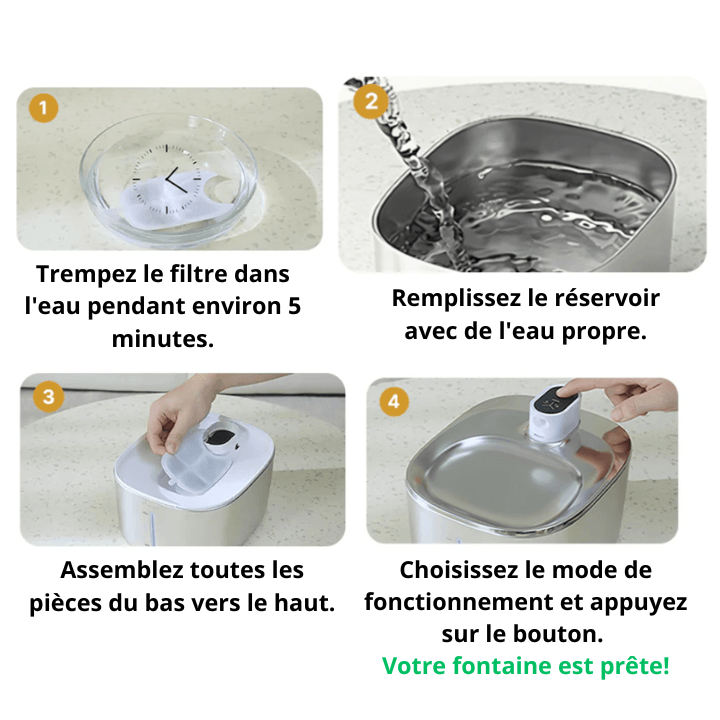 1

Trempez le filtre dans l'eau pendant environ 5 minutes.

2

Remplissez le réservoir avec de l'eau propre.

3

Assemblez toutes les pièces du bas vers le haut.

4

Choisissez le mode de fonctionnement et appuyez sur le bouton.

Votre fontaine est prête!